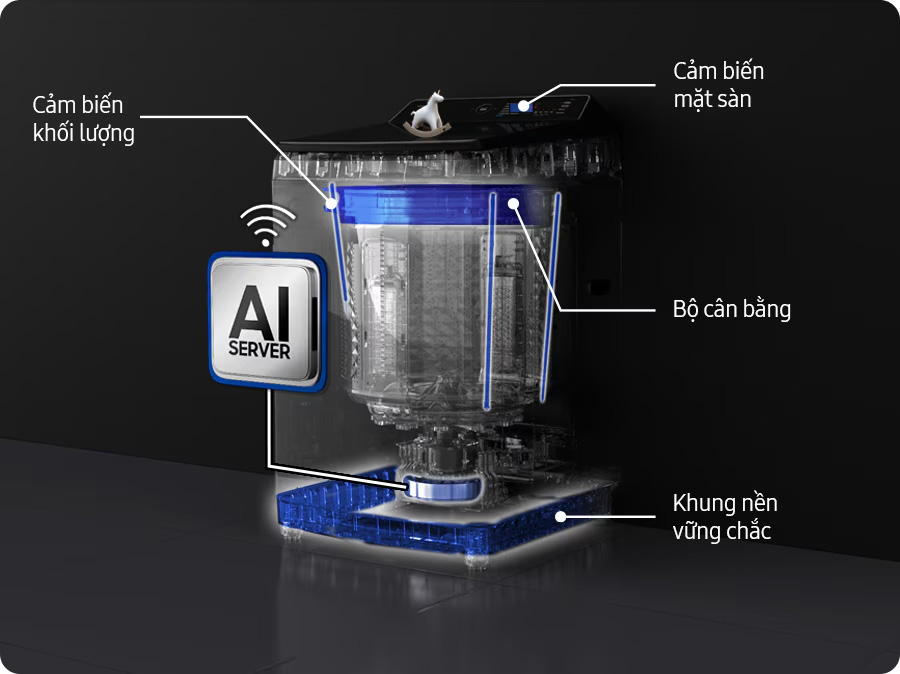 Cảm biến khối lượng

Cảm biến mặt sàn

AI SERVER

Bộ cân bằng

Khung nền vững chắc