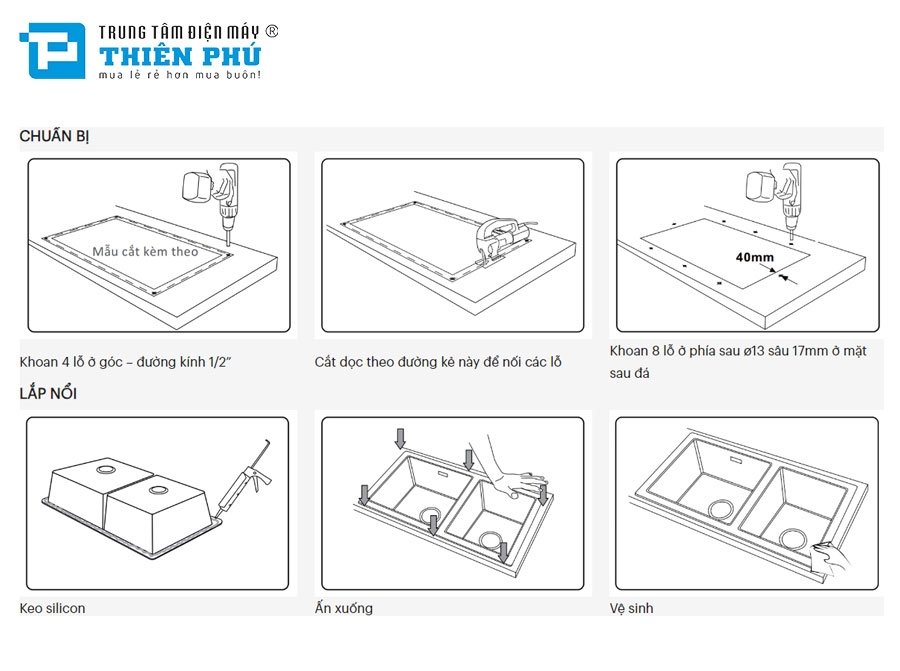 TRUNG TÂM ĐIỆN MÁY ®
THIÊN PHÚ
mua lẻ rẻ hơn mua buôn!

CHUẨN BỊ

Mẫu cắt kèm theo

40mm

Khoan 4 lỗ ở góc – đường kính 1/2"

Cắt dọc theo đường kẻ này để nối các lỗ

Khoan 8 lỗ ở phía sau ø13 sâu 17mm ở mặt sau đá

LẮP NỔI

Keo silicon

Ấn xuống

Vệ sinh