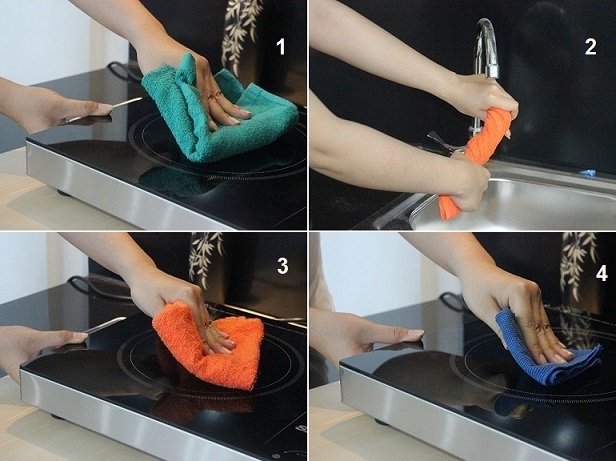 1

2

3

4